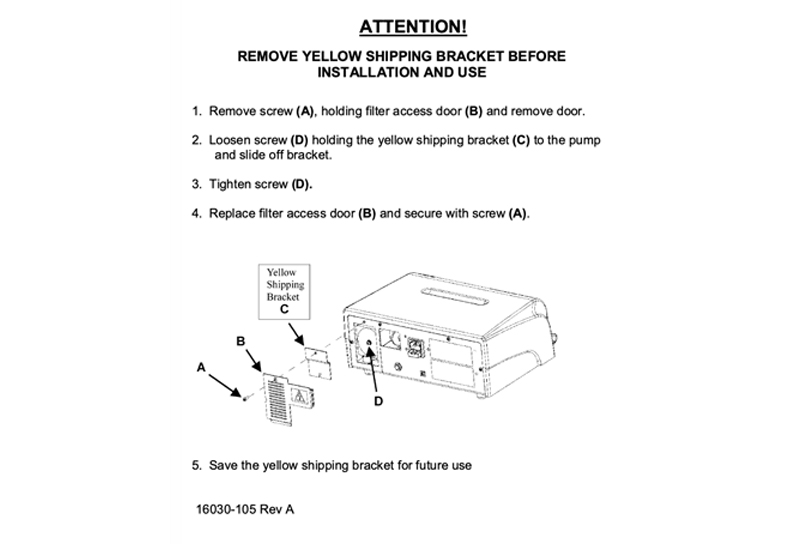 ATTENTION!

REMOVE YELLOW SHIPPING BRACKET BEFORE INSTALLATION AND USE

1. Remove screw (A), holding filter access door (B) and remove door.

2. Loosen screw (D) holding the yellow shipping bracket (C) to the pump and slide off bracket.

3. Tighten screw (D).

4. Replace filter access door (B) and secure with screw (A).

Yellow Shipping Bracket C

B

A

D

5. Save the yellow shipping bracket for future use

16030-105 Rev A