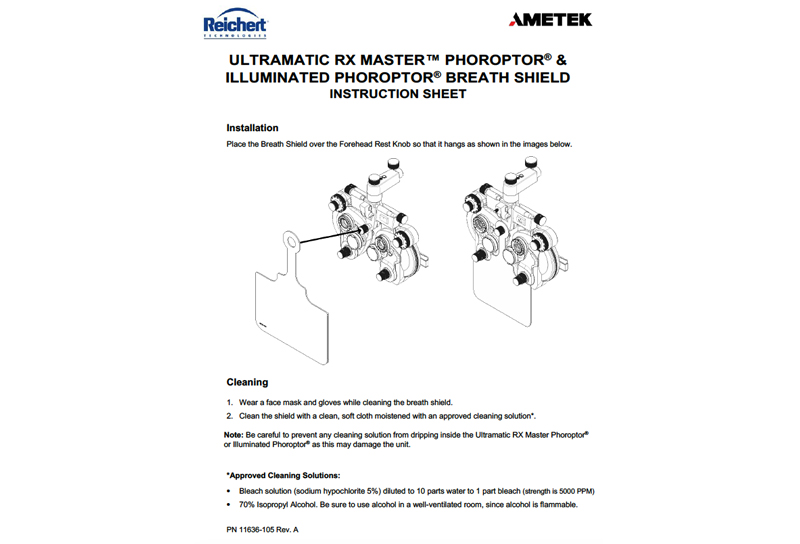 Reichert
TECHNOLOGIES

AMETEK

ULTRAMATIC RX MASTER™ PHOROPTOR® & ILLUMINATED PHOROPTOR® BREATH SHIELD
INSTRUCTION SHEET

Installation

Place the Breath Shield over the Forehead Rest Knob so that it hangs as shown in the images below.

Cleaning

1. Wear a face mask and gloves while cleaning the breath shield.
2. Clean the shield with a clean, soft cloth moistened with an approved cleaning solution*.

Note: Be careful to prevent any cleaning solution from dripping inside the Ultramatic RX Master Phoroptor® or Illuminated Phoroptor® as this may damage the unit.

*Approved Cleaning Solutions:

• Bleach solution (sodium hypochlorite 5%) diluted to 10 parts water to 1 part bleach (strength is 5000 PPM)
• 70% Isopropyl Alcohol. Be sure to use alcohol in a well-ventilated room, since alcohol is flammable.

PN 11636-105 Rev. A