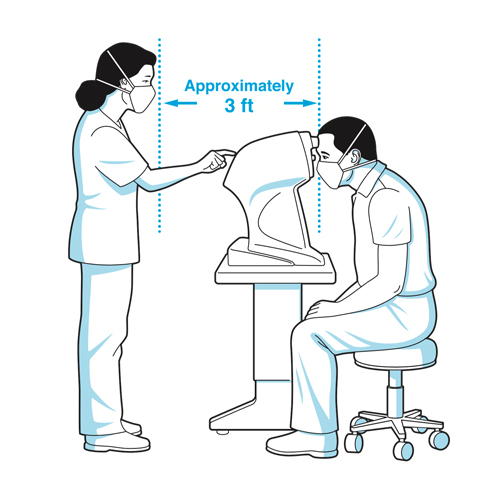 Approximately
3 ft